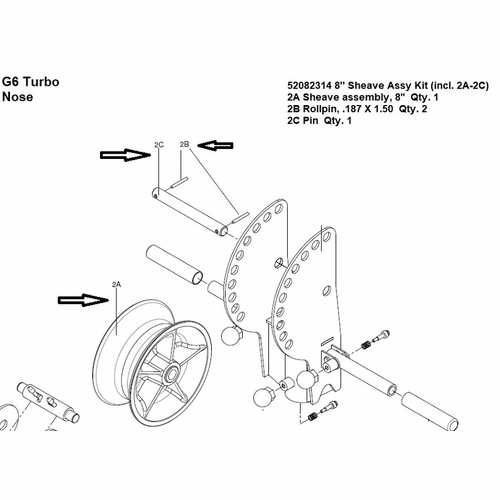 G6 Turbo
Nose

52082314 8" Sheave Assy Kit (incl. 2A-2C)
2A Sheave assembly, 8"  Qty. 1
2B Rollpin, .187 X 1.50  Qty. 2
2C Pin  Qty. 1

2C
2B
2A