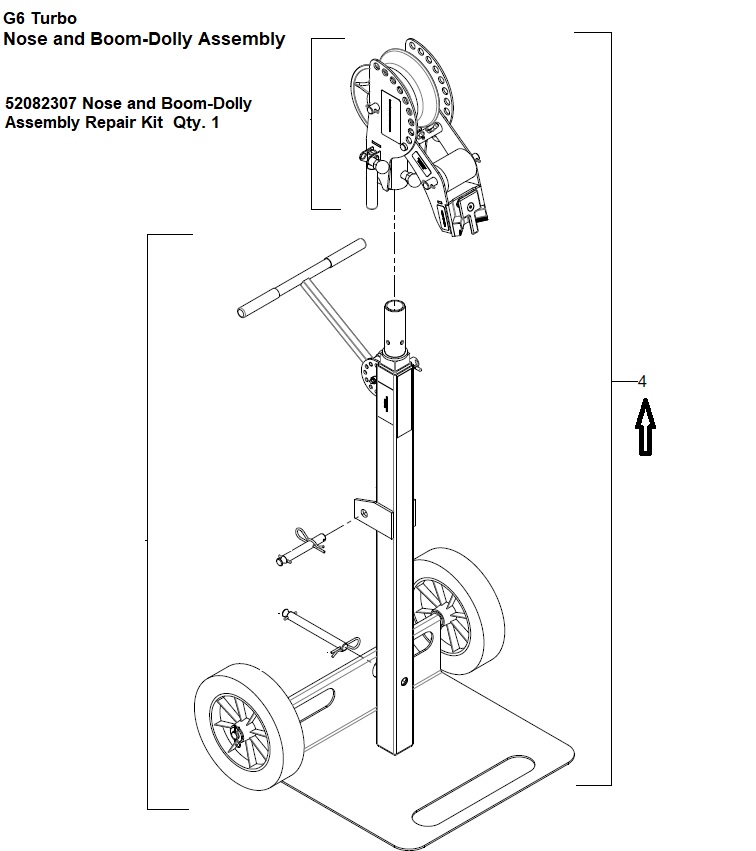 G6 Turbo
Nose and Boom-Dolly Assembly

52082307 Nose and Boom-Dolly Assembly Repair Kit Qty. 1

4