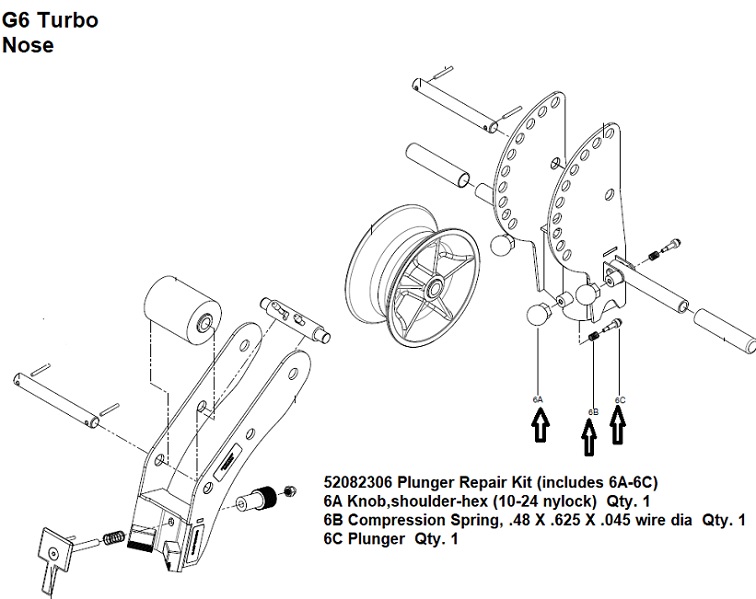 G6 Turbo
Nose

6A
6B
6C

52082306 Plunger Repair Kit (includes 6A-6C)
6A Knob,shoulder-hex (10-24 nylock) Qty. 1
6B Compression Spring, .48 X .625 X .045 wire dia Qty. 1
6C Plunger Qty. 1