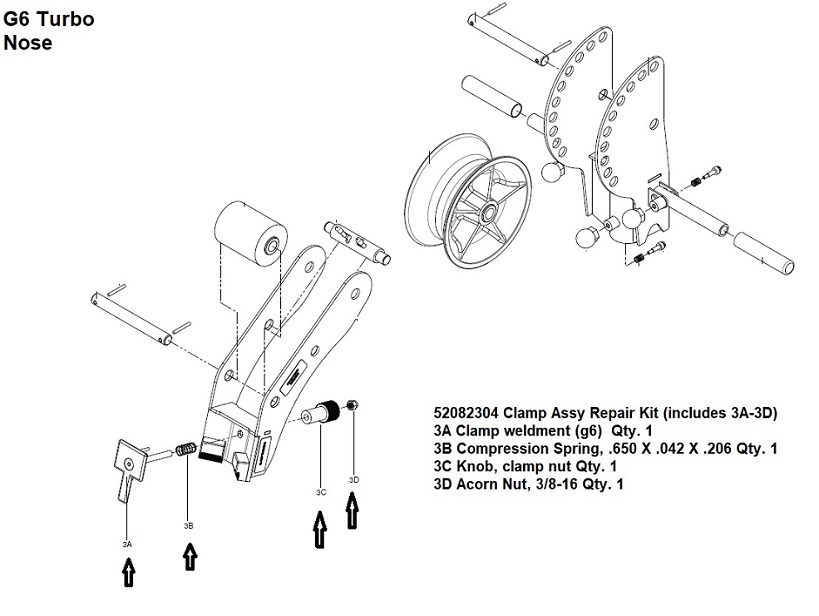 G6 Turbo
Nose

52082304 Clamp Assy Repair Kit (includes 3A-3D)
3A Clamp weldment (g6) Qty. 1
3B Compression Spring, .650 X .042 X .206 Qty. 1
3C Knob, clamp nut Qty. 1
3D Acorn Nut, 3/8-16 Qty. 1

3A
3B
3C
3D