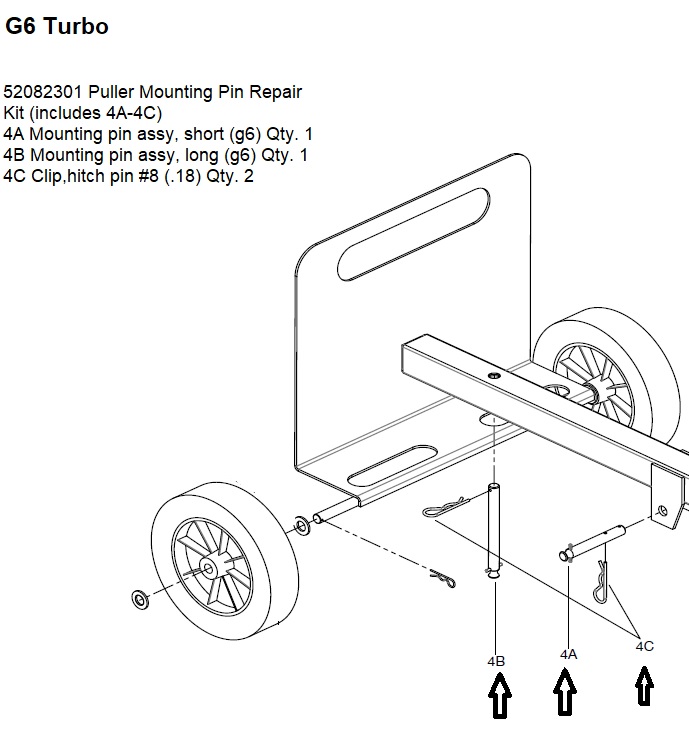 G6 Turbo

52082301 Puller Mounting Pin Repair Kit (includes 4A-4C)
4A Mounting pin assy, short (g6) Qty. 1
4B Mounting pin assy, long (g6) Qty. 1
4C Clip,hitch pin #8 (.18) Qty. 2

4B
4A
4C