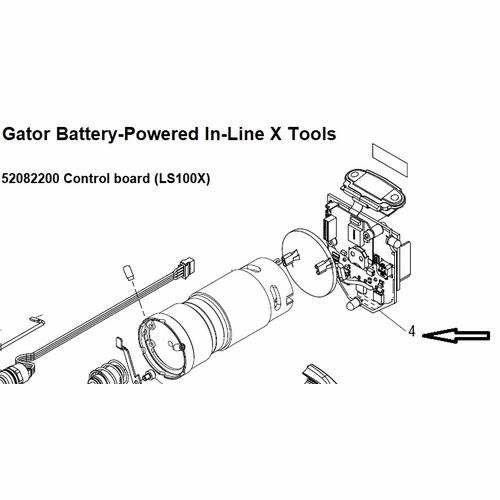 Gator Battery-Powered In-Line X Tools

52082200 Control board (LS100X)

4