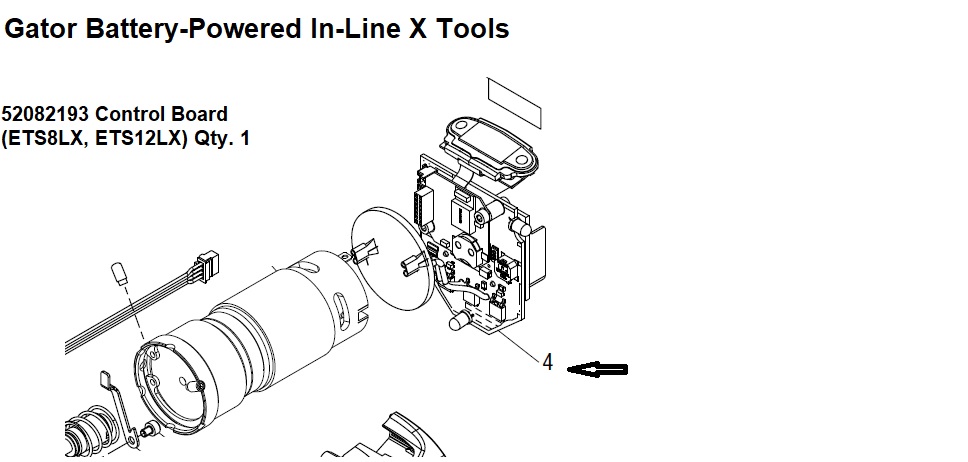 Gator Battery-Powered In-Line X Tools

52082193 Control Board (ETS8LX, ETS12LX) Qty. 1

4