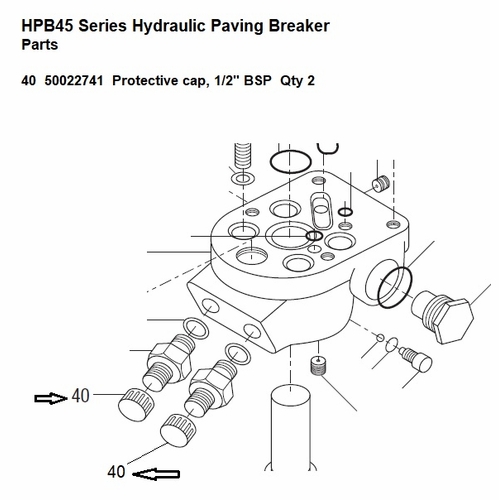 HPB45 Series Hydraulic Paving Breaker
Parts

40 50022741 Protective cap, 1/2" BSP Qty 2

40

40