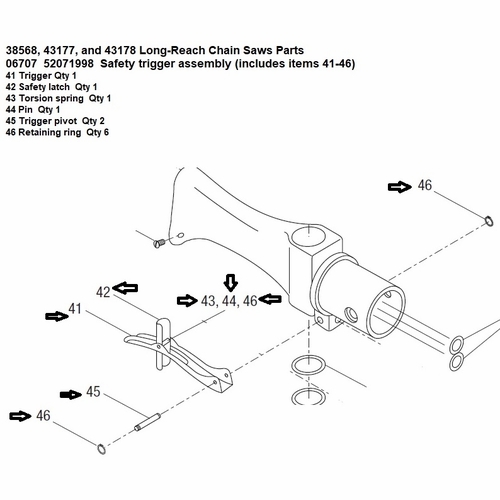 38568, 43177, and 43178 Long-Reach Chain Saws Parts
06707 52071998 Safety trigger assembly (includes items 41-46)
41 Trigger Qty 1
42 Safety latch Qty 1
43 Torsion spring Qty 1
44 Pin Qty 1
45 Trigger pivot Qty 2
46 Retaining ring Qty 6

46

42

43, 44, 46

41

45

46