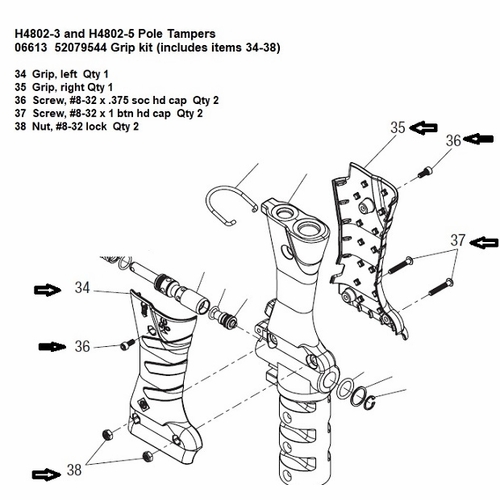 H4802-3 and H4802-5 Pole Tampers
06613 52079544 Grip kit (includes items 34-38)

34 Grip, left Qty 1
35 Grip, right Qty 1
36 Screw, #8-32 x .375 soc hd cap Qty 2
37 Screw, #8-32 x 1 btn hd cap Qty 2
38 Nut, #8-32 lock Qty 2

35
36
37
34
36
38