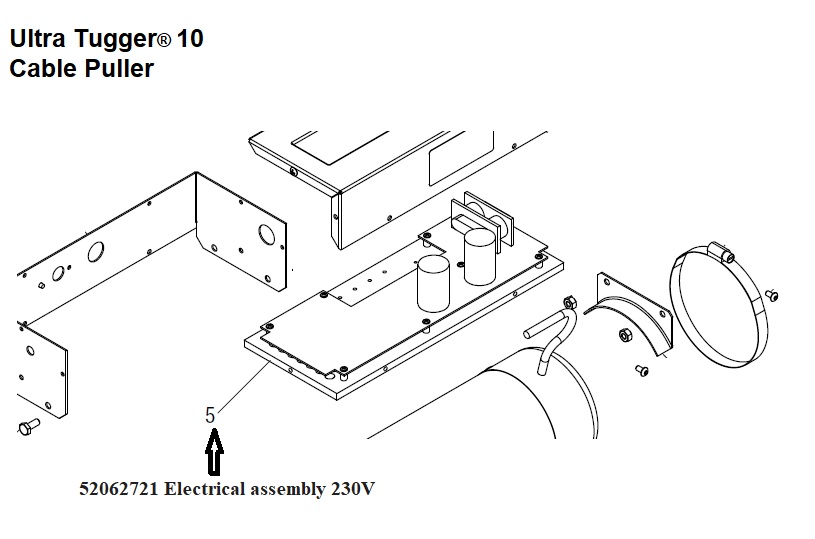 Ultra Tugger® 10
Cable Puller

5

52062721 Electrical assembly 230V