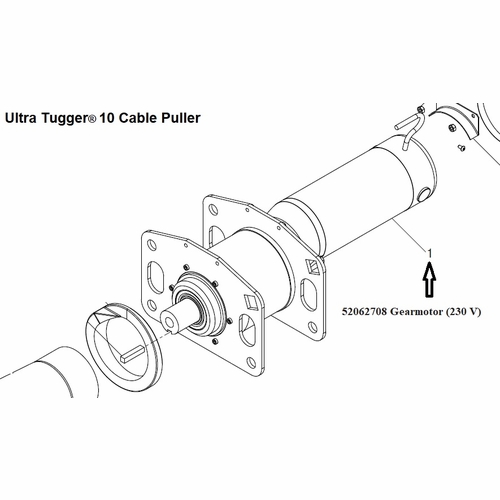 Ultra Tugger® 10 Cable Puller

1

52062708 Gearmotor (230 V)