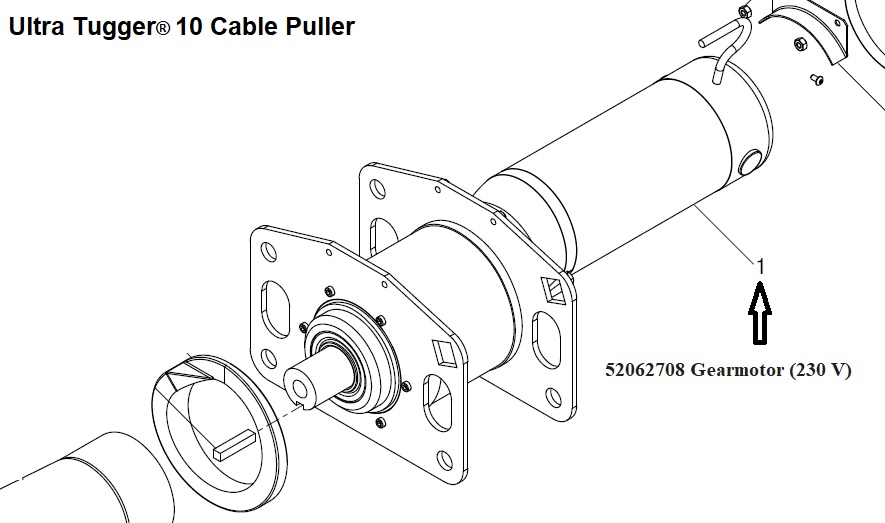 Ultra Tugger® 10 Cable Puller

1

52062708 Gearmotor (230 V)