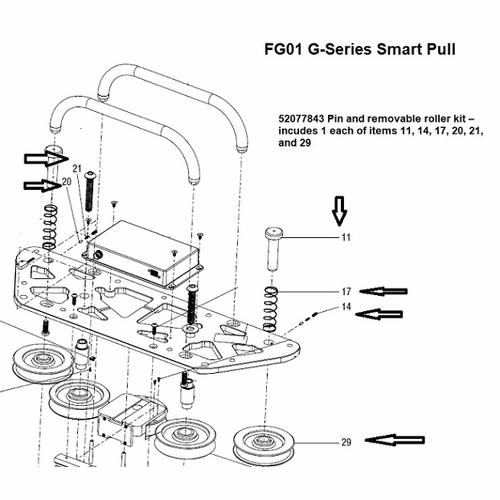 FG01 G-Series Smart Pull

52077843 Pin and removable roller kit – incudes 1 each of items 11, 14, 17, 20, 21, and 29

21
20
11
17
14
29