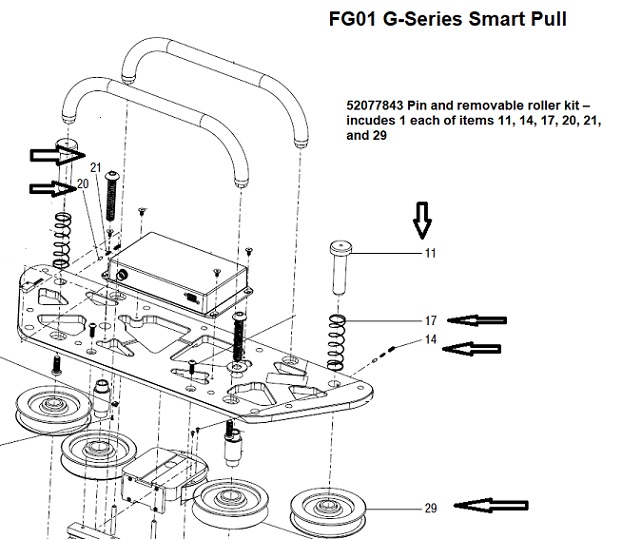 FG01 G-Series Smart Pull

52077843 Pin and removable roller kit – incudes 1 each of items 11, 14, 17, 20, 21, and 29

21

20

11

17

14

29