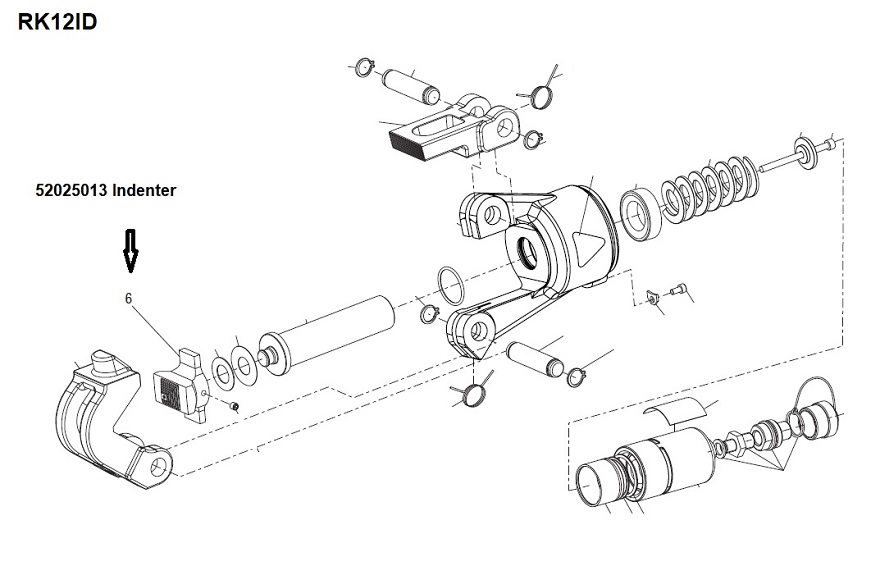 RK12ID

52025013 Indenter

6