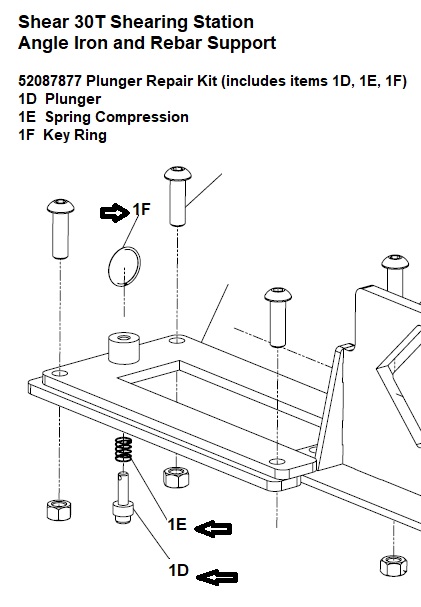 Shear 30T Shearing Station
Angle Iron and Rebar Support

52087877 Plunger Repair Kit (includes items 1D, 1E, 1F)
1D Plunger
1E Spring Compression
1F Key Ring

1F

1E

1D