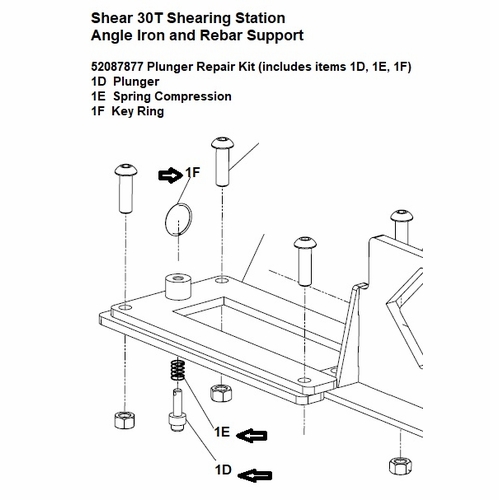 Shear 30T Shearing Station
Angle Iron and Rebar Support

52087877 Plunger Repair Kit (includes items 1D, 1E, 1F)
1D Plunger
1E Spring Compression
1F Key Ring

1F

1E

1D