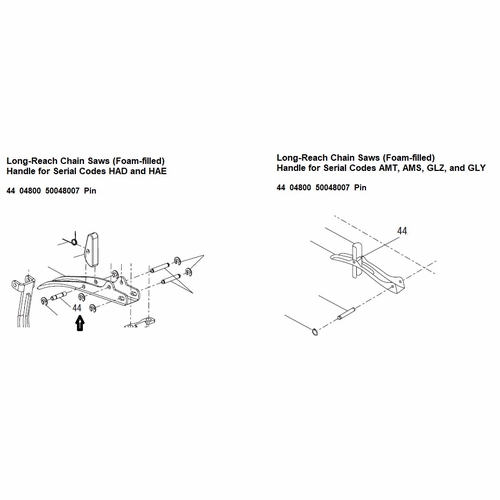 Long-Reach Chain Saws (Foam-filled)
Handle for Serial Codes HAD and HAE

44 04800 50048007 Pin

44

Long-Reach Chain Saws (Foam-filled)
Handle for Serial Codes AMT, AMS, GLZ, and GLY

44 04800 50048007 Pin

44