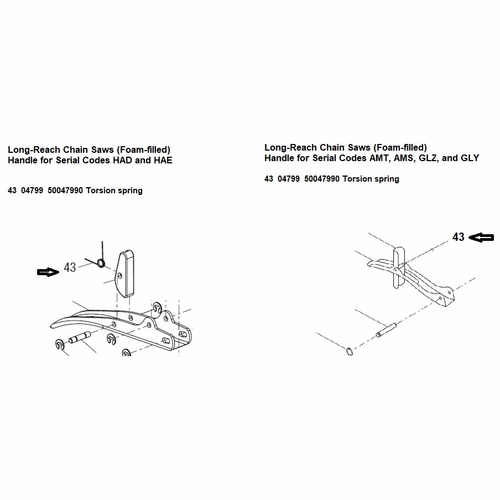 Long-Reach Chain Saws (Foam-filled)
Handle for Serial Codes HAD and HAE

43 04799 50047990 Torsion spring

43

Long-Reach Chain Saws (Foam-filled)
Handle for Serial Codes AMT, AMS, GLZ, and GLY

43 04799 50047990 Torsion spring

43