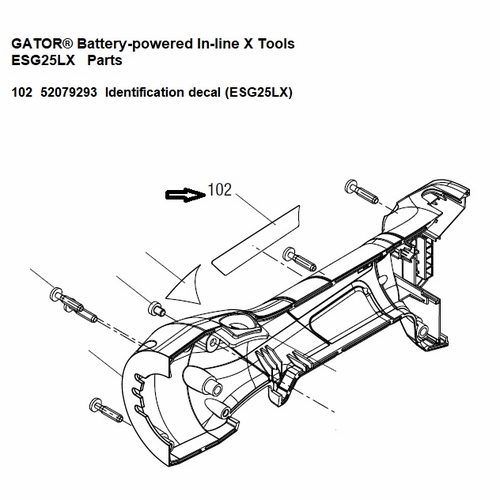 GATOR® Battery-powered In-line X Tools
ESG25LX Parts

102 52079293 Identification decal (ESG25LX)

102