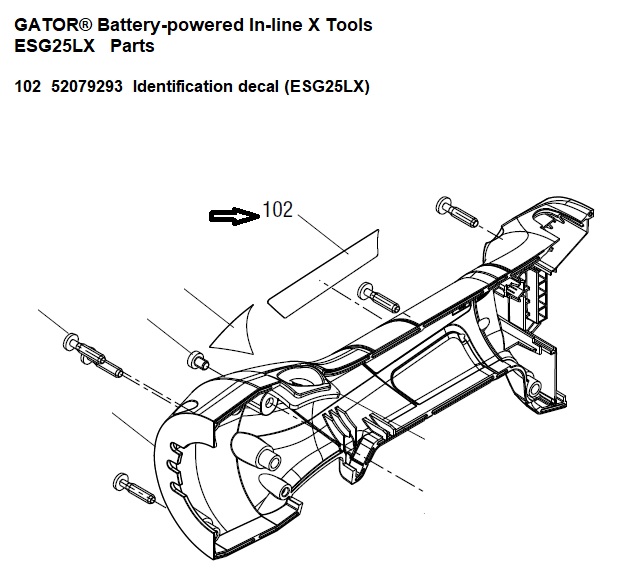 GATOR® Battery-powered In-line X Tools
ESG25LX Parts

102 52079293 Identification decal (ESG25LX)

102