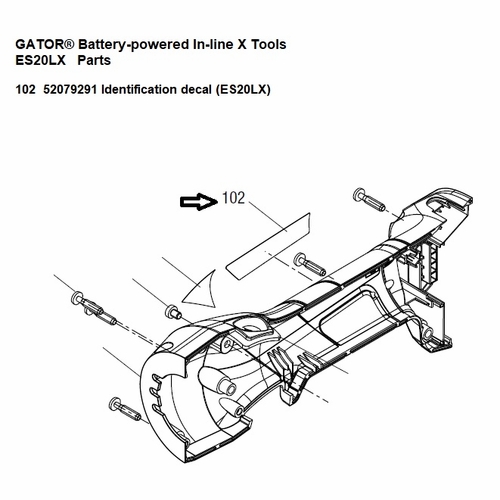 GATOR® Battery-powered In-line X Tools
ES20LX Parts

102 52079291 Identification decal (ES20LX)

102