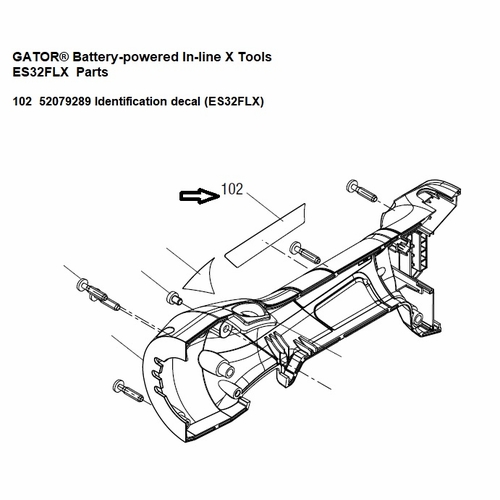 GATOR® Battery-powered In-line X Tools
ES32FLX Parts

102 52079289 Identification decal (ES32FLX)

102