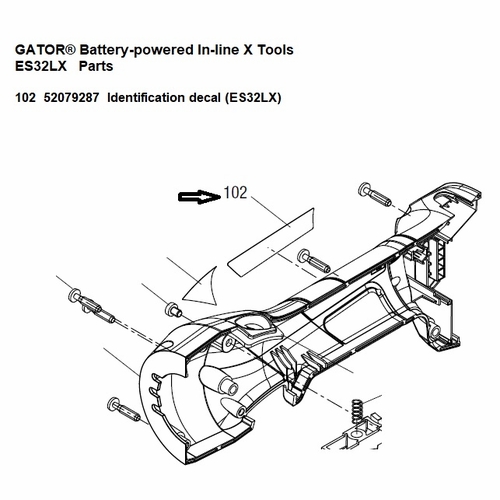 GATOR® Battery-powered In-line X Tools
ES32LX Parts

102 52079287 Identification decal (ES32LX)

102