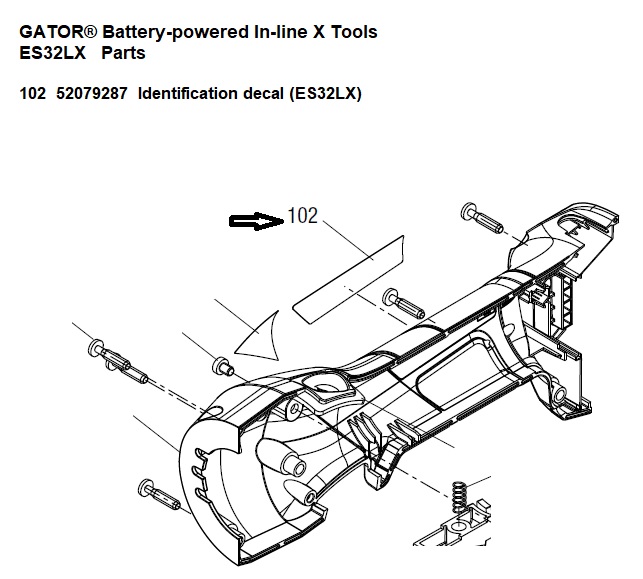 GATOR® Battery-powered In-line X Tools
ES32LX Parts

102 52079287 Identification decal (ES32LX)

102