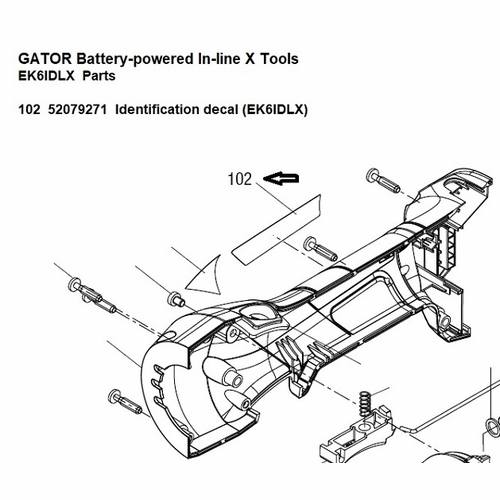 GATOR Battery-powered In-line X Tools
EK6IDLX Parts

102 52079271 Identification decal (EK6IDLX)

102