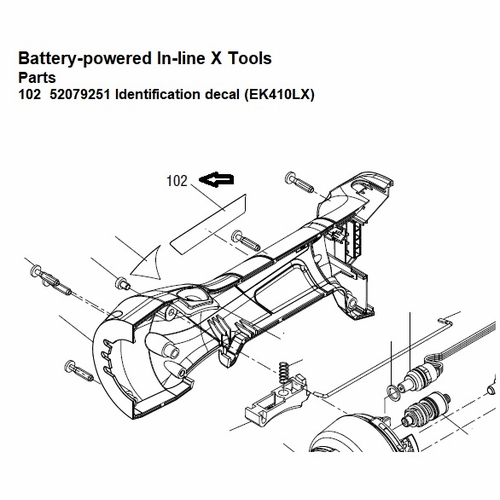 Battery-powered In-line X Tools
Parts
102 52079251 Identification decal (EK410LX)

102