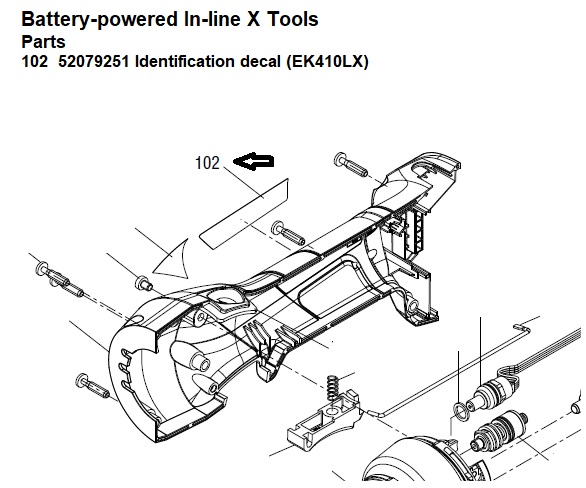 Battery-powered In-line X Tools
Parts
102 52079251 Identification decal (EK410LX)

102