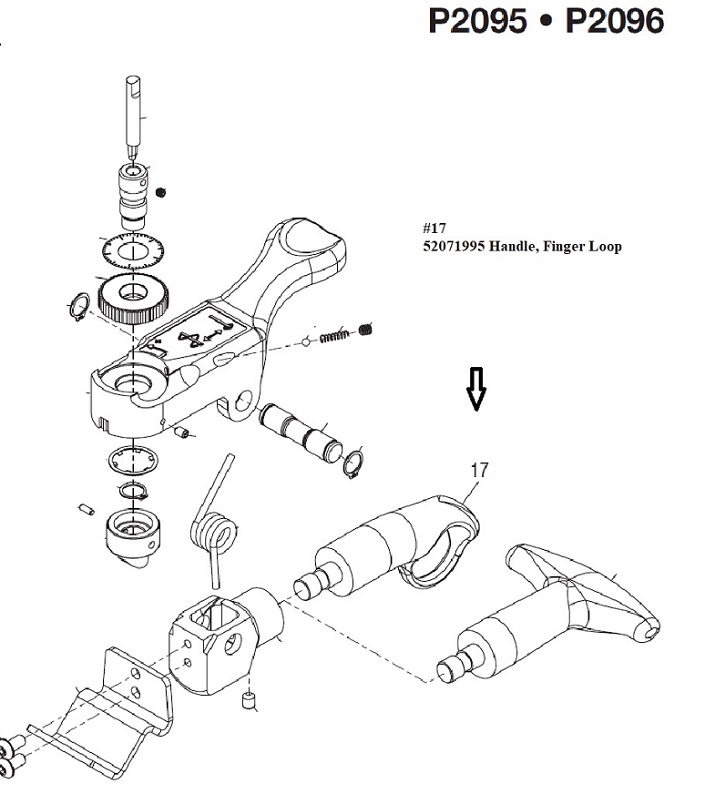 P2095 • P2096

#17
52071995 Handle, Finger Loop

17