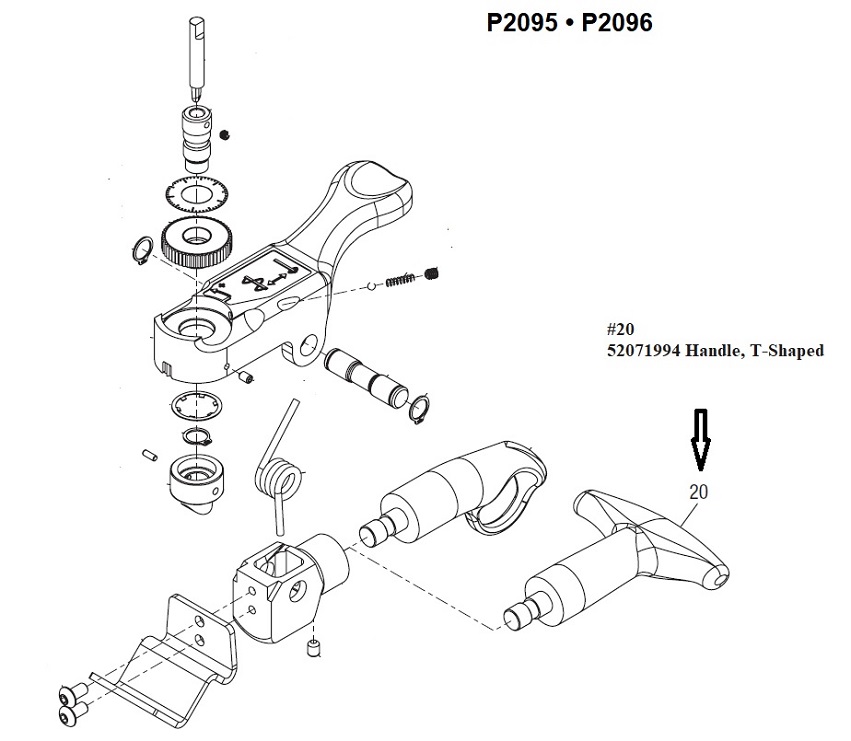 P2095 • P2096

#20
52071994 Handle, T-Shaped

20