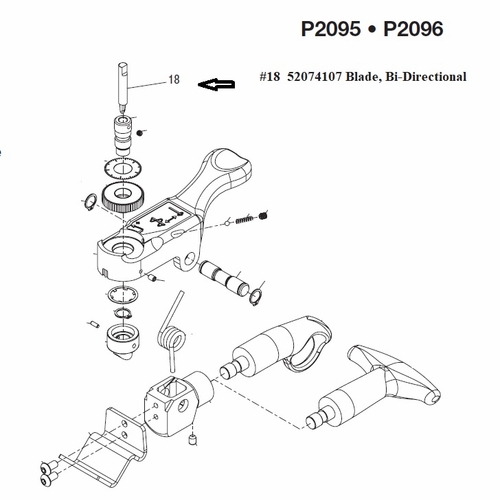 P2095 • P2096

18

#18 52074107 Blade, Bi-Directional