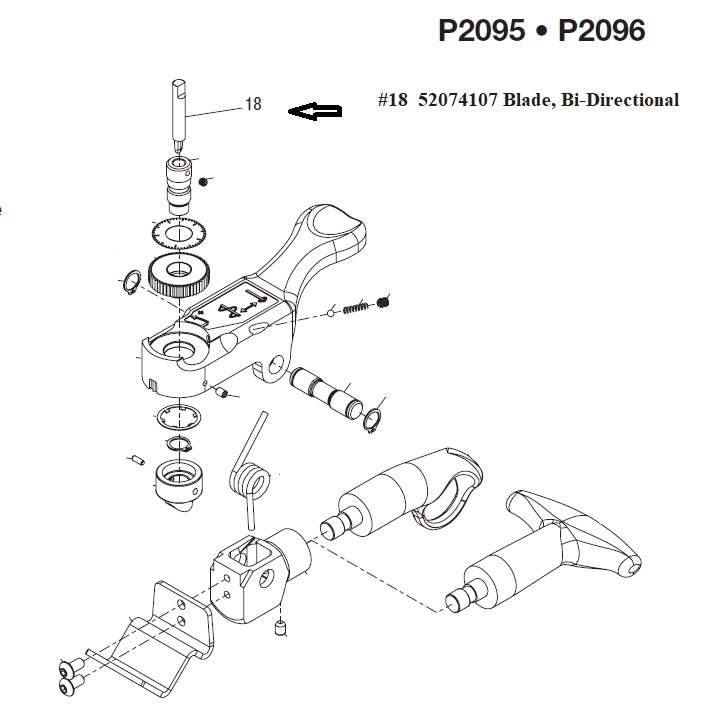 P2095 • P2096

18

#18 52074107 Blade, Bi-Directional