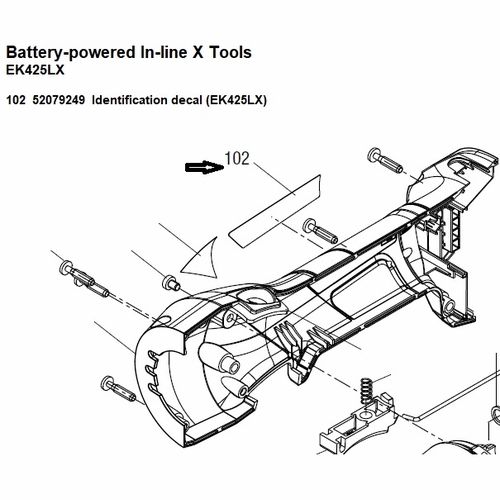 Battery-powered In-line X Tools
EK425LX

102 52079249 Identification decal (EK425LX)

102