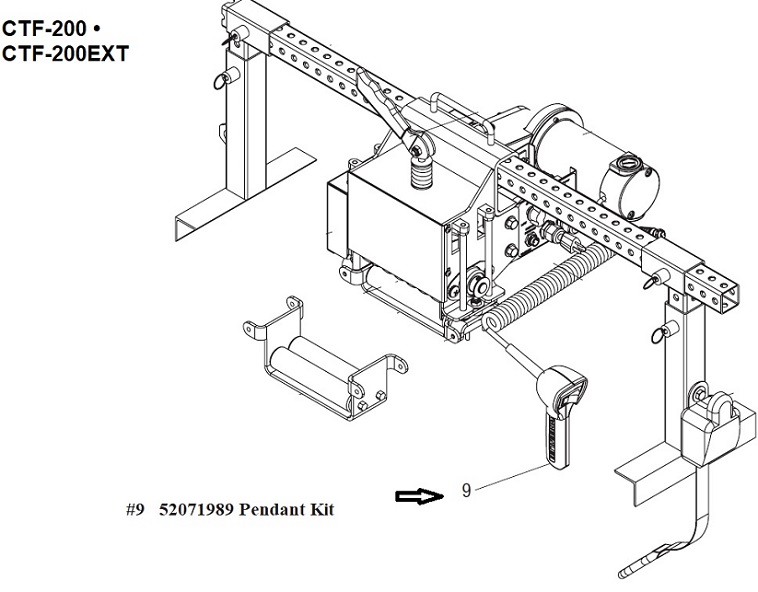 CTF-200 •
CTF-200EXT

9

#9 52071989 Pendant Kit