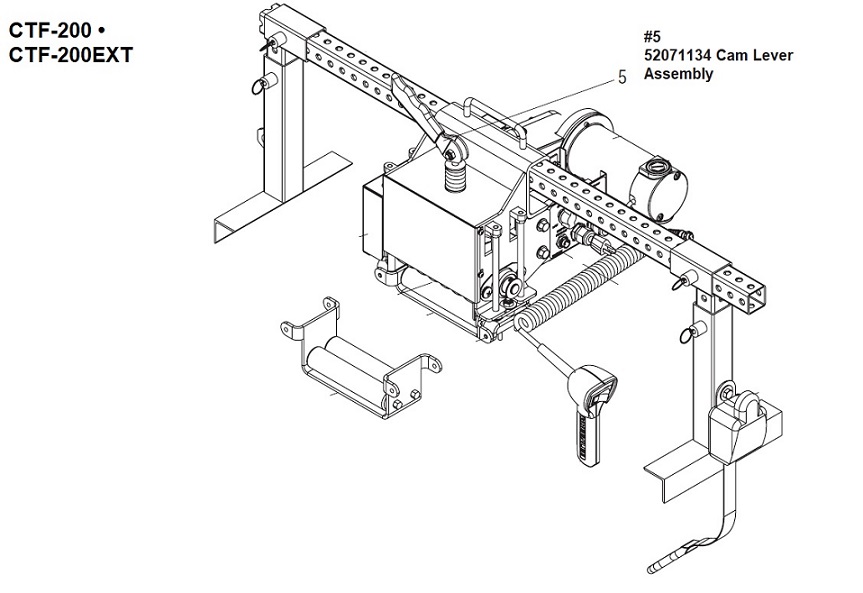 CTF-200 •
CTF-200EXT

#5
52071134 Cam Lever
Assembly

5