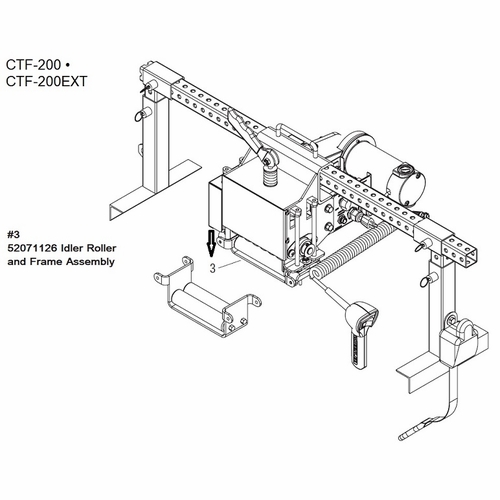 CTF-200 •
CTF-200EXT

#3
52071126 Idler Roller and Frame Assembly

3