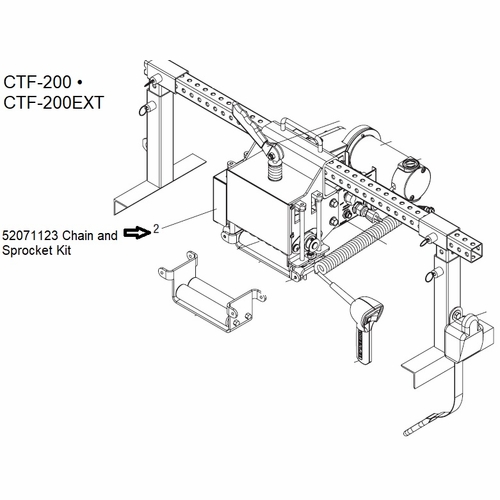 CTF-200 •
CTF-200EXT

52071123 Chain and Sprocket Kit

2