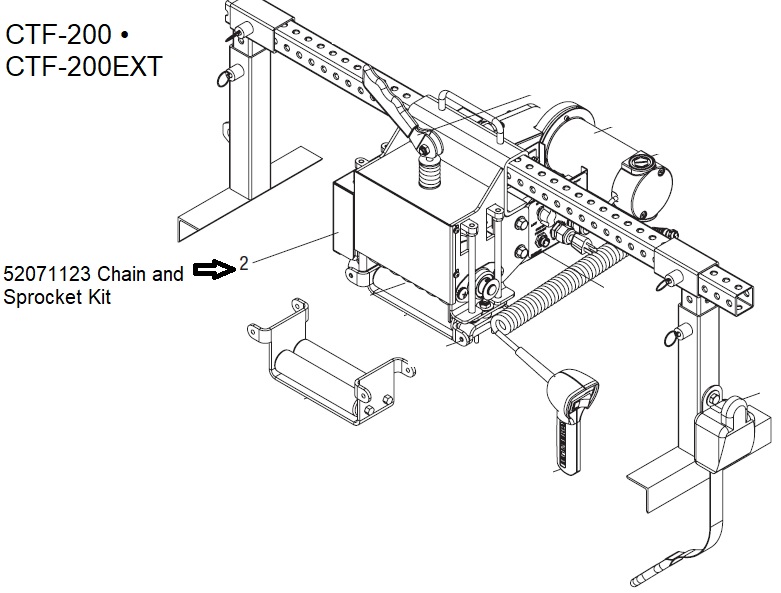 CTF-200 •
CTF-200EXT

52071123 Chain and Sprocket Kit

2