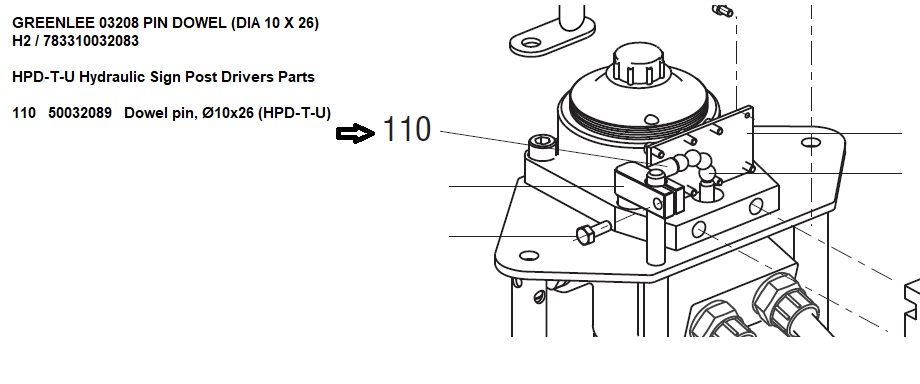 GREENLEE 03208 PIN DOWEL (DIA 10 X 26)
H2 / 783310032083

HPD-T-U Hydraulic Sign Post Drivers Parts

110 50032089 Dowel pin, Ø10x26 (HPD-T-U)

110