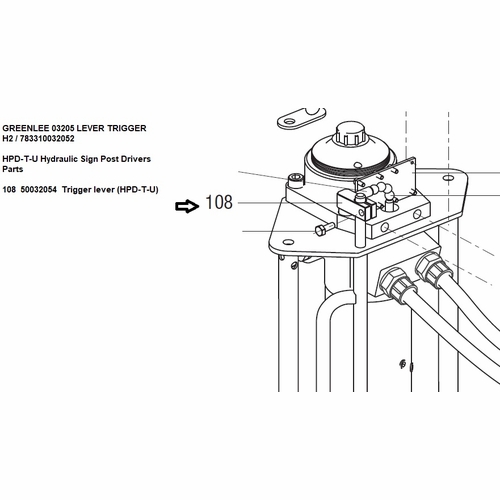 GREENLEE 03205 LEVER TRIGGER H2 / 783310032052

HPD-T-U Hydraulic Sign Post Drivers Parts

108 50032054 Trigger lever (HPD-T-U)

108