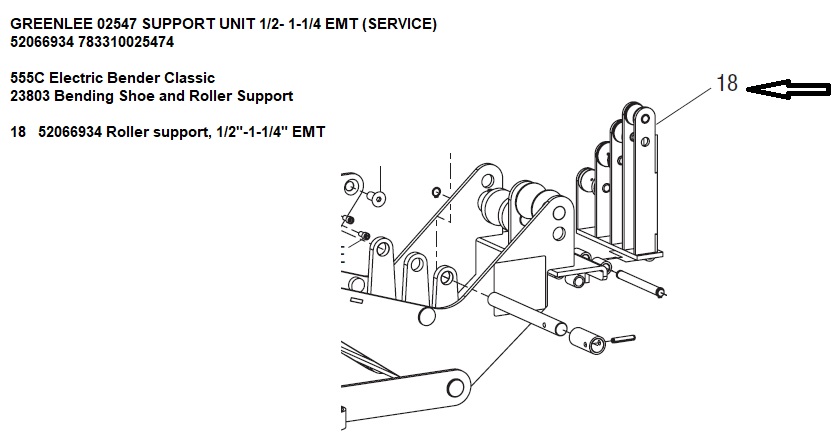 GREENLEE 02547 SUPPORT UNIT 1/2- 1-1/4 EMT (SERVICE)
52066934 783310025474

555C Electric Bender Classic
23803 Bending Shoe and Roller Support

18 52066934 Roller support, 1/2"-1-1/4" EMT

18