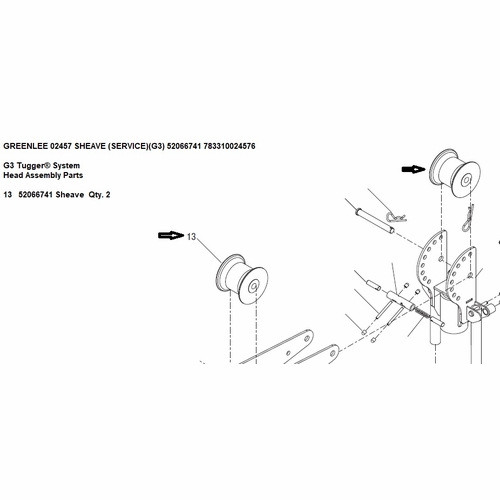 GREENLEE 02457 SHEAVE (SERVICE)(G3) 52066741 783310024576

G3 Tugger® System
Head Assembly Parts

13 52066741 Sheave Qty. 2

13