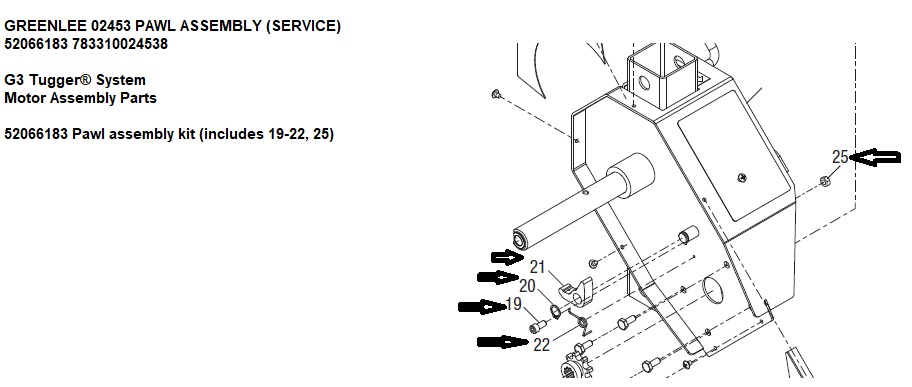 GREENLEE 02453 PAWL ASSEMBLY (SERVICE)
52066183 783310024538

G3 Tugger® System
Motor Assembly Parts

52066183 Pawl assembly kit (includes 19-22, 25)

25

21

20

19

22