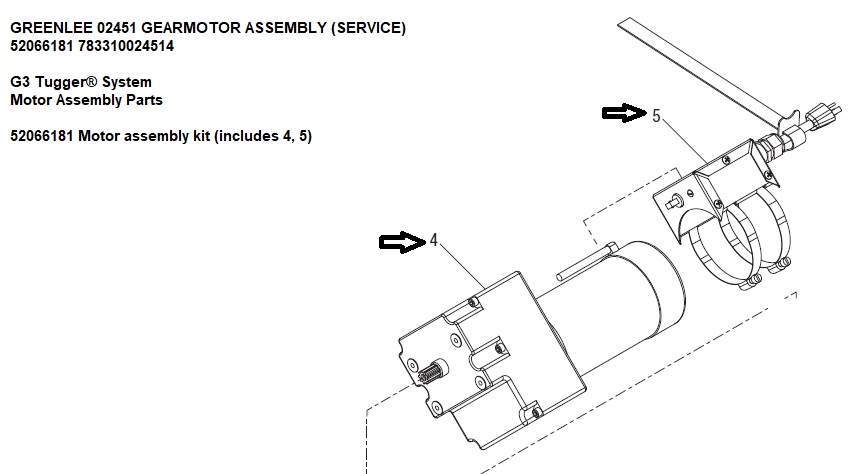 GREENLEE 02451 GEARMOTOR ASSEMBLY (SERVICE)
52066181 783310024514

G3 Tugger® System
Motor Assembly Parts

52066181 Motor assembly kit (includes 4, 5)

5

4