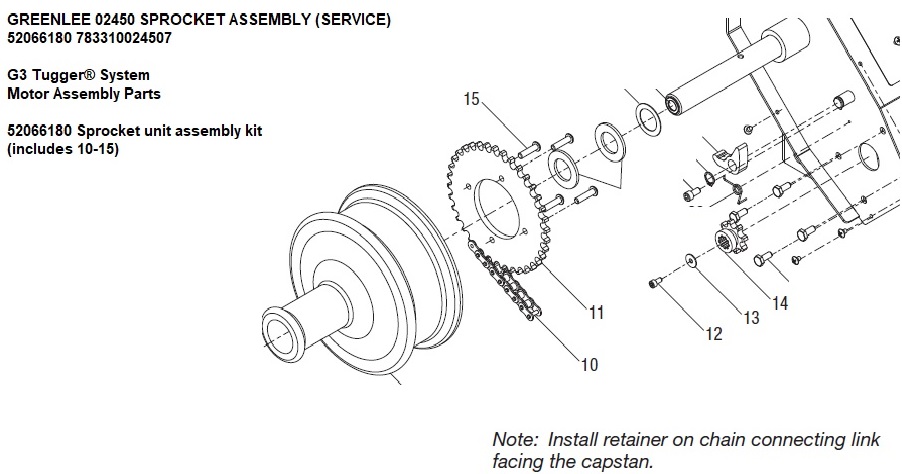 GREENLEE 02450 SPROCKET ASSEMBLY (SERVICE)
52066180 783310024507

G3 Tugger® System
Motor Assembly Parts

52066180 Sprocket unit assembly kit
(includes 10-15)

15

11

10

14

13

12

Note: Install retainer on chain connecting link facing the capstan.