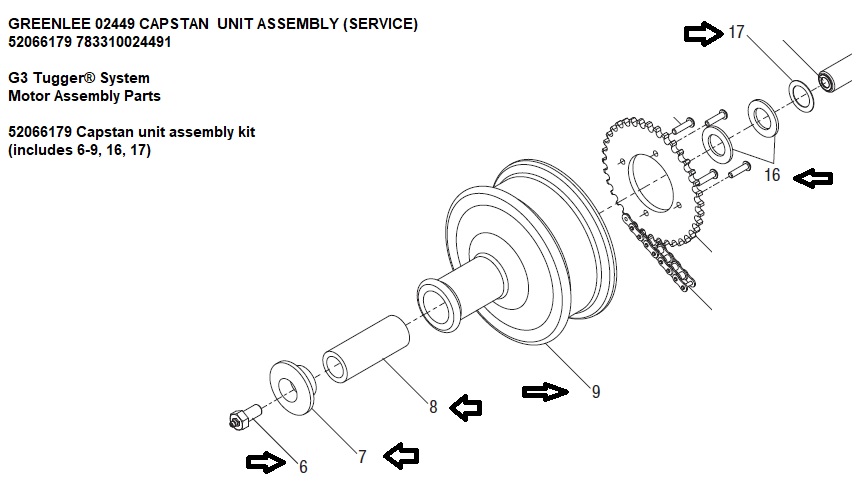 GREENLEE 02449 CAPSTAN UNIT ASSEMBLY (SERVICE)
52066179 783310024491

G3 Tugger® System
Motor Assembly Parts

52066179 Capstan unit assembly kit
(includes 6-9, 16, 17)

17

16

9

8

7

6