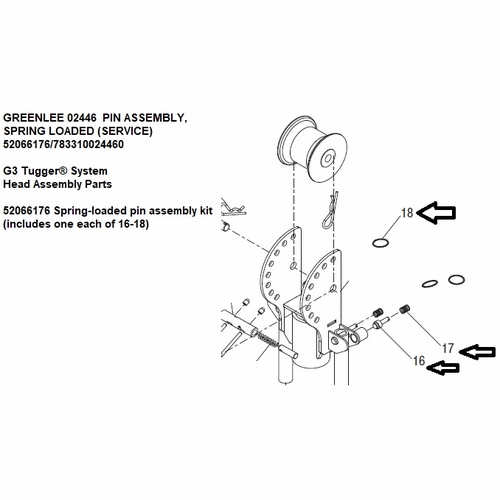 GREENLEE 02446 PIN ASSEMBLY, SPRING LOADED (SERVICE)
52066176/783310024460

G3 Tugger® System
Head Assembly Parts

52066176 Spring-loaded pin assembly kit (includes one each of 16-18)

18

17

16