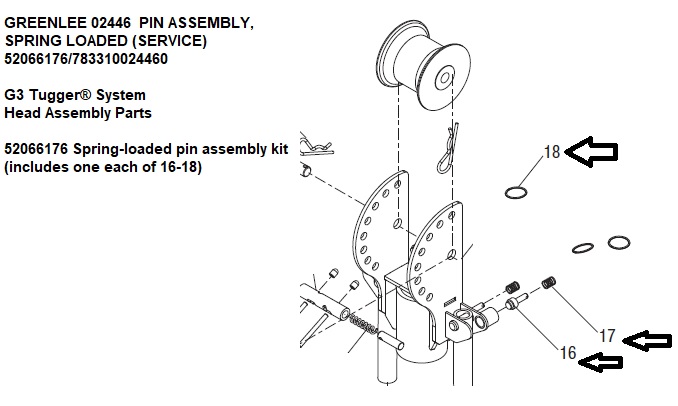 GREENLEE 02446 PIN ASSEMBLY, SPRING LOADED (SERVICE)
52066176/783310024460

G3 Tugger® System
Head Assembly Parts

52066176 Spring-loaded pin assembly kit (includes one each of 16-18)

18

17

16