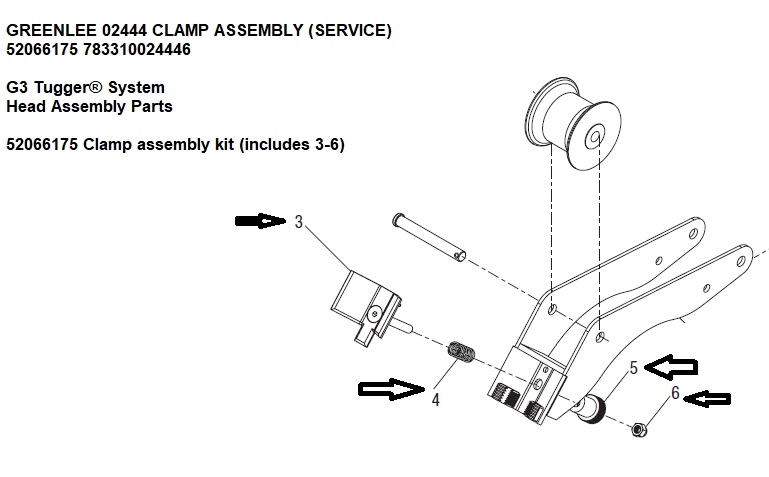 GREENLEE 02444 CLAMP ASSEMBLY (SERVICE)
52066175 783310024446

G3 Tugger® System
Head Assembly Parts

52066175 Clamp assembly kit (includes 3-6)

3

4

5

6